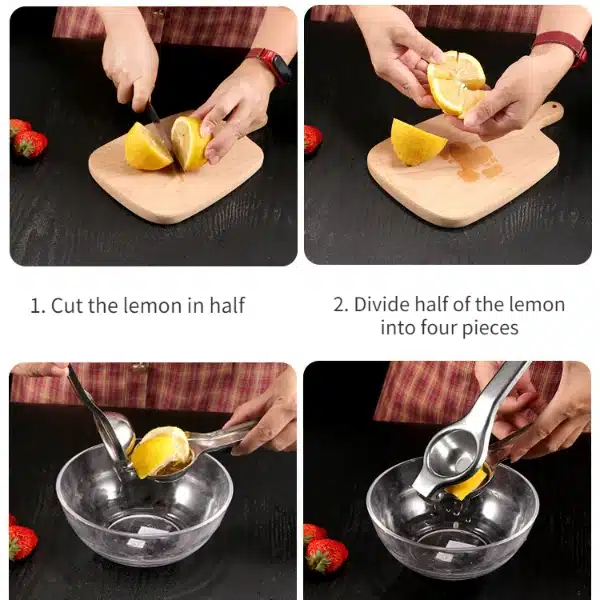 1. Cut the lemon in half

2. Divide half of the lemon into four pieces