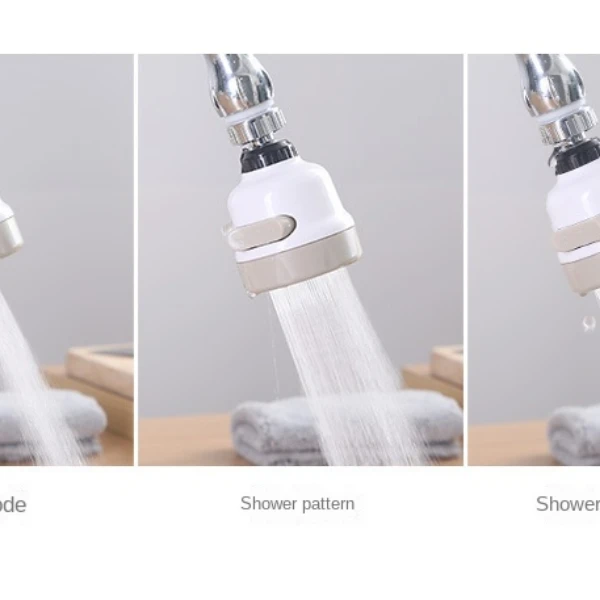 ode

Shower pattern

Shower