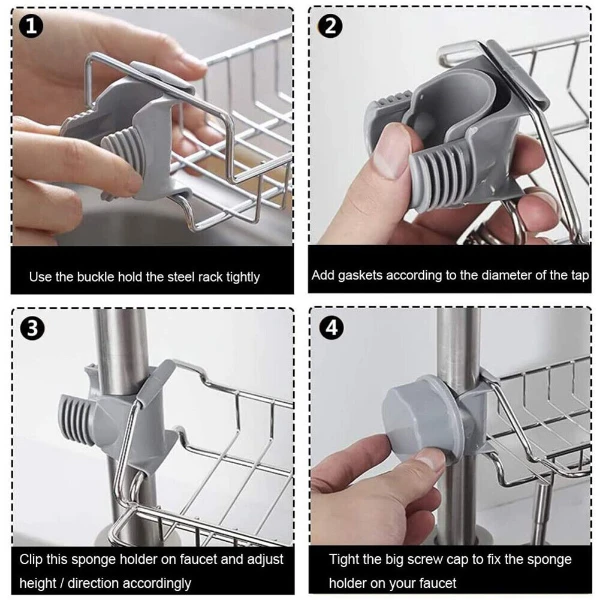 1

Use the buckle hold the steel rack tightly

2

Add gaskets according to the diameter of the tap

3

Clip this sponge holder on faucet and adjust height / direction accordingly

4

Tight the big screw cap to fix the sponge holder on your faucet